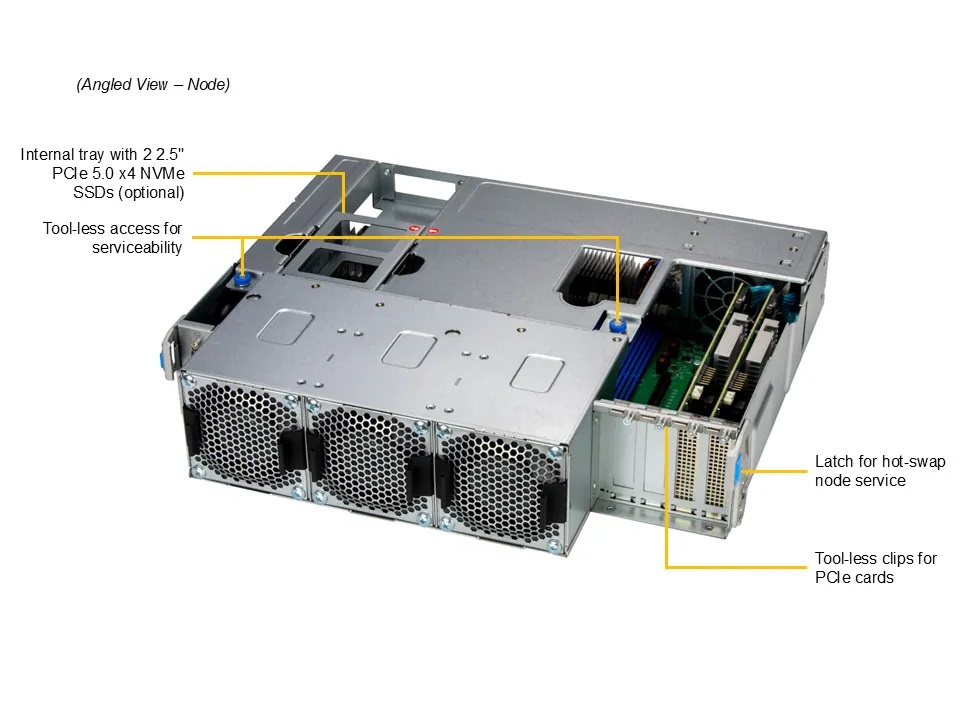 (Angled View – Node)

Internal tray with 2 2.5" PCIe 5.0 x4 NVMe SSDs (optional)

Tool-less access for serviceability

Latch for hot-swap node service

Tool-less clips for PCIe cards